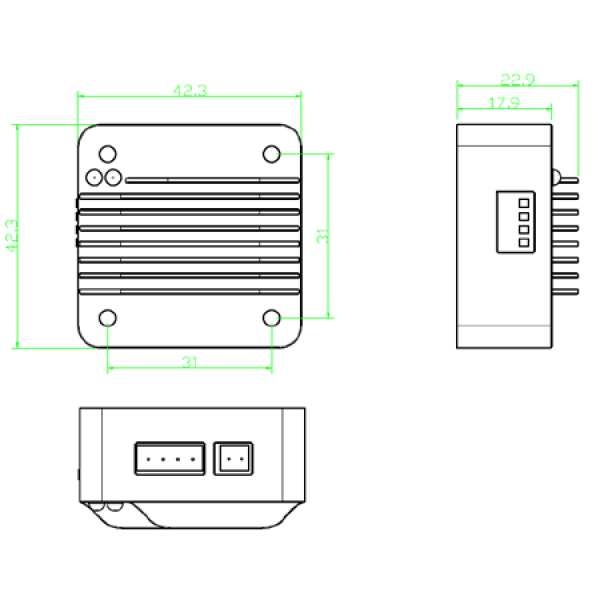 42.3
42.3
31
31
22.9
17.9